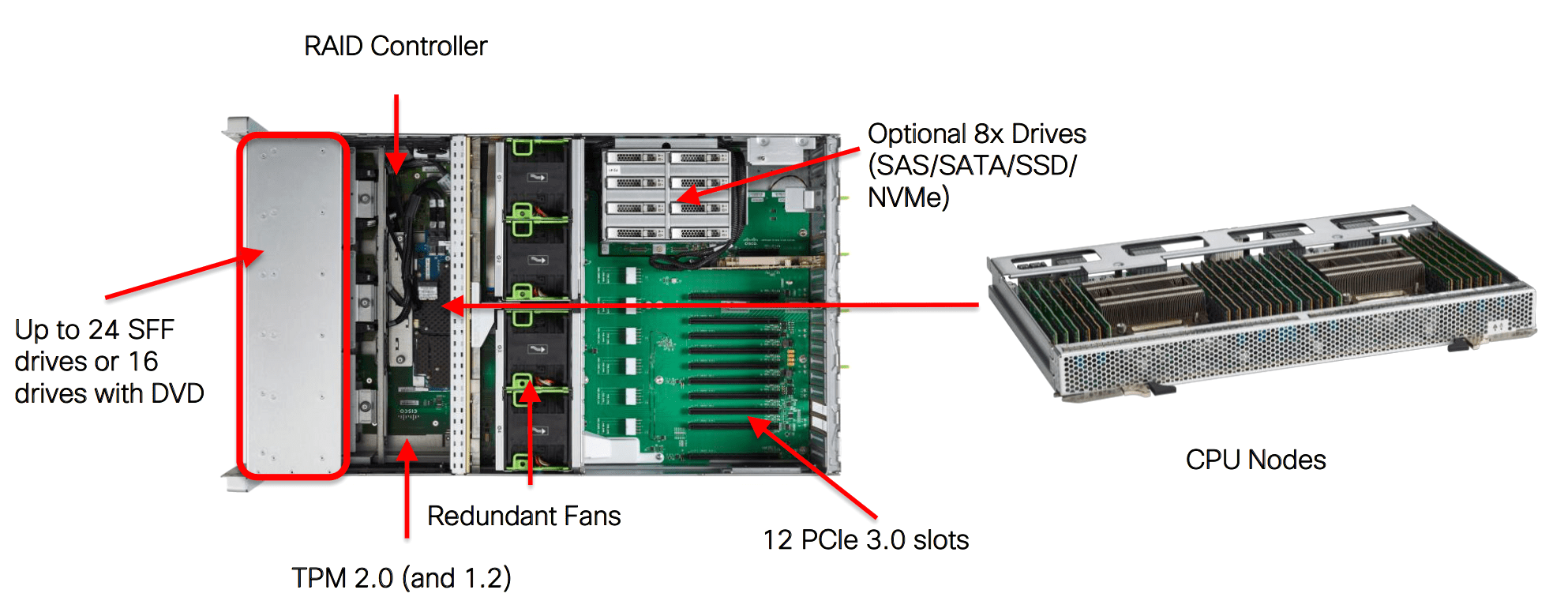 RAID Controller

Optional 8x Drives (SAS/SATA/SSD/ NVMe)

Up to 24 SFF drives or 16 drives with DVD

CPU Nodes

Redundant Fans

12 PCIe 3.0 slots

TPM 2.0 (and 1.2)