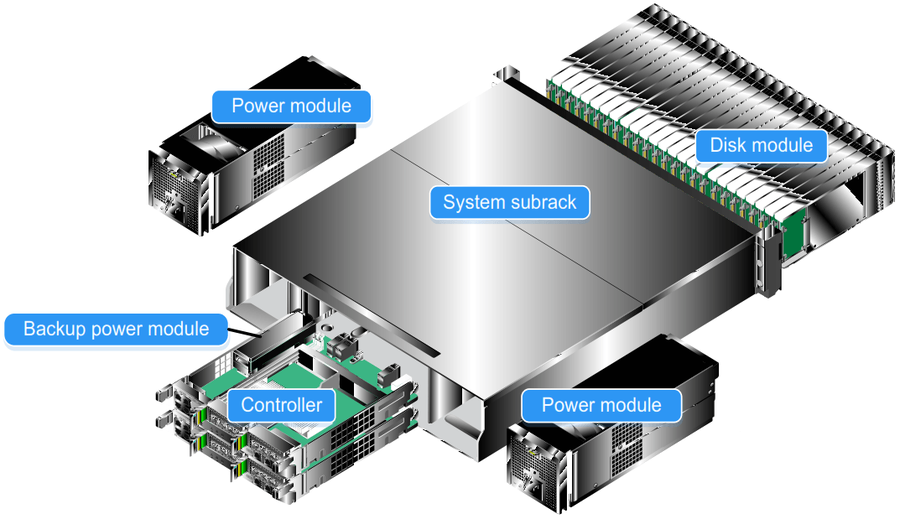 Power module

Disk module

System subrack

Backup power module

Controller

Power module