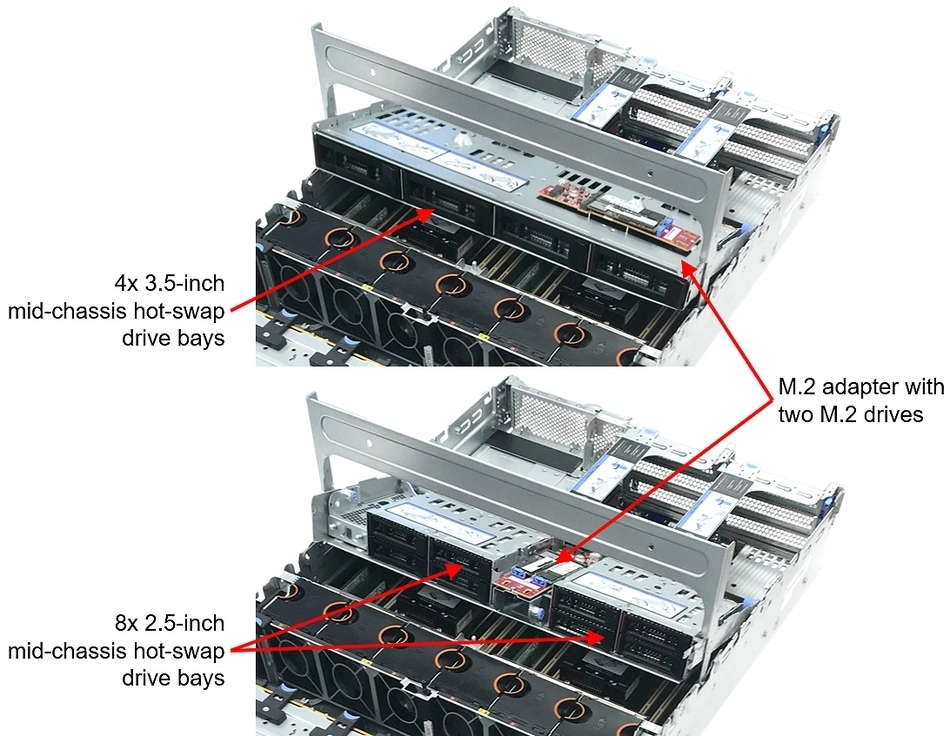 4x 3.5-inch
mid-chassis hot-swap
drive bays

M.2 adapter with
two M.2 drives

8x 2.5-inch
mid-chassis hot-swap
drive bays