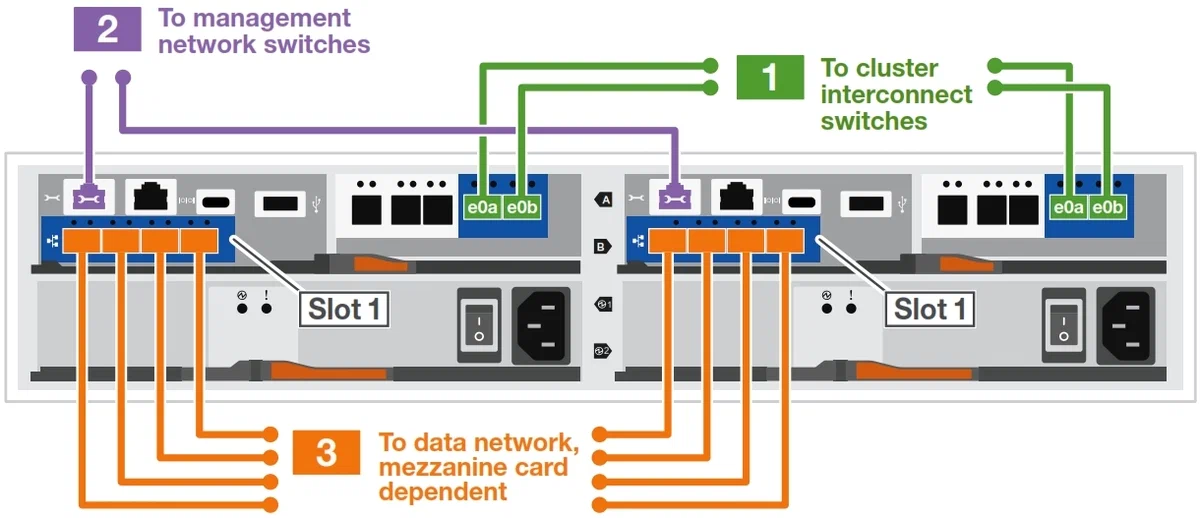 2 To management network switches

1 To cluster interconnect switches

e0a e0b

A

B

1

2

e0a e0b

Slot 1

Slot 1

3 To data network, mezzanine card dependent